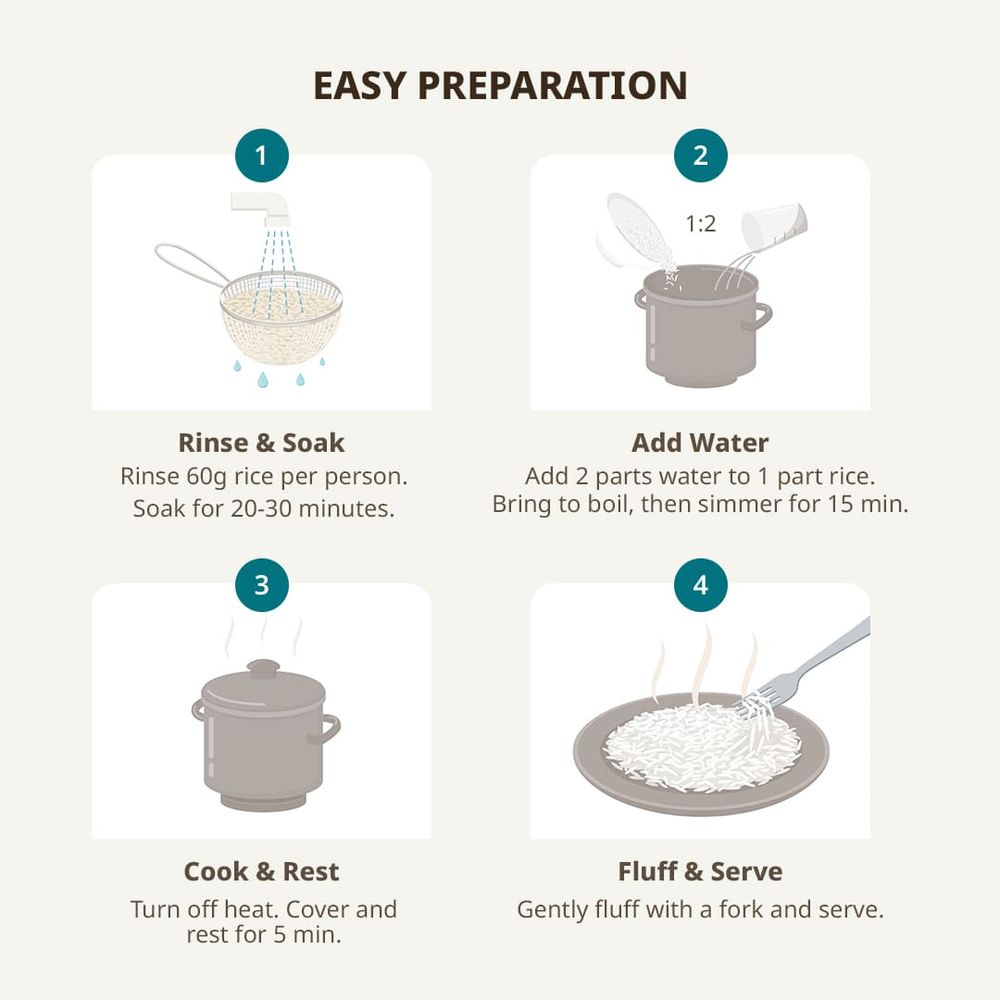 EASY PREPARATION

1

Rinse & Soak

Rinse 60g rice per person. Soak for 20-30 minutes.

2

1:2

Add Water

Add 2 parts water to 1 part rice. Bring to boil, then simmer for 15 min.

3

Cook & Rest

Turn off heat. Cover and rest for 5 min.

4

Fluff & Serve

Gently fluff with a fork and serve.